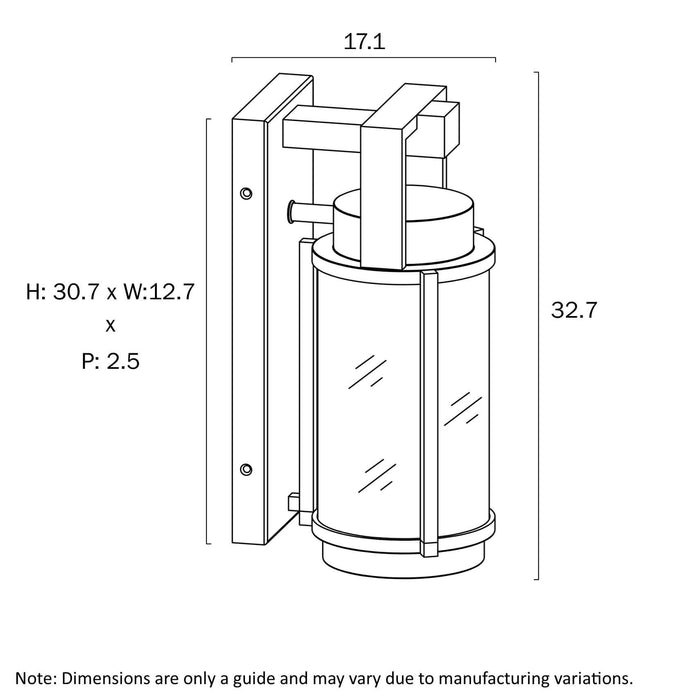 17.1

H: 30.7 x W:12.7
x
P: 2.5

32.7

Note: Dimensions are only a guide and may vary due to manufacturing variations.