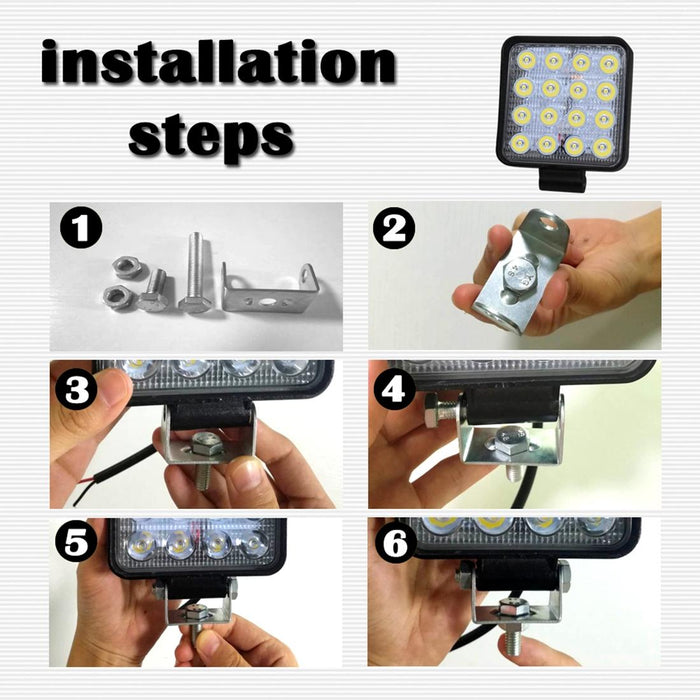 installation steps

1

2

3

4

5

6