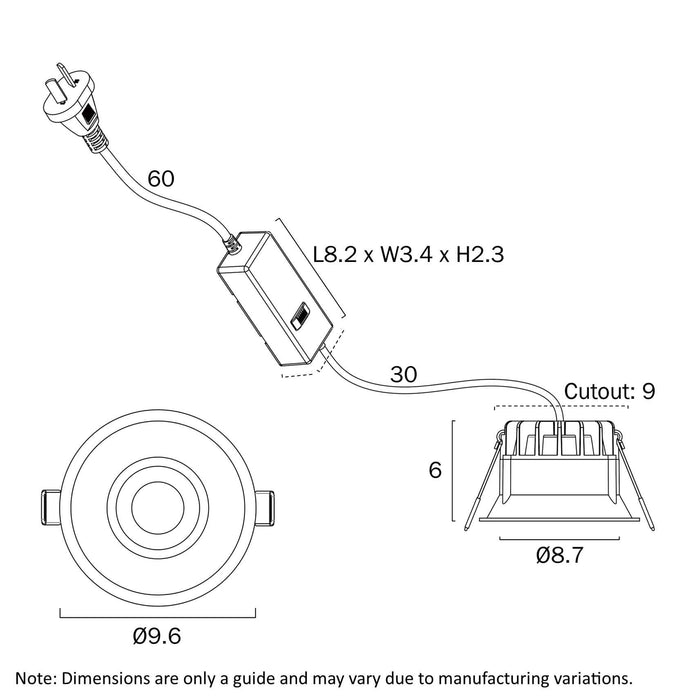 60

L8.2 x W3.4 x H2.3

30

Cutout: 9

6

Ø8.7

Ø9.6

Note: Dimensions are only a guide and may vary due to manufacturing variations.